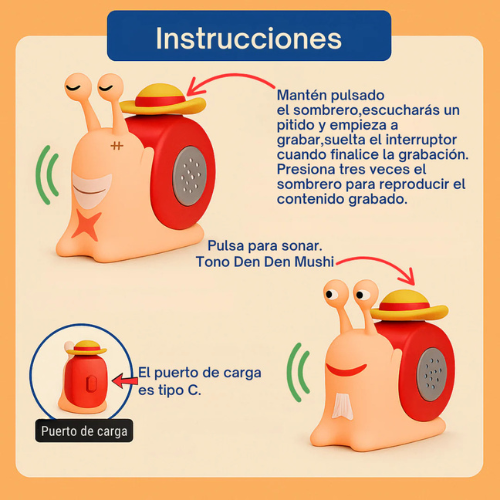 Instrucciones

Mantén pulsado el sombrero,escucharás un pitido y empieza a grabar,suelta el interruptor cuando finalice la grabación. Presiona tres veces el sombrero para reproducir el contenido grabado.

Pulsa para sonar. Tono Den Den Mushi

El puerto de carga es tipo C.

Puerto de carga